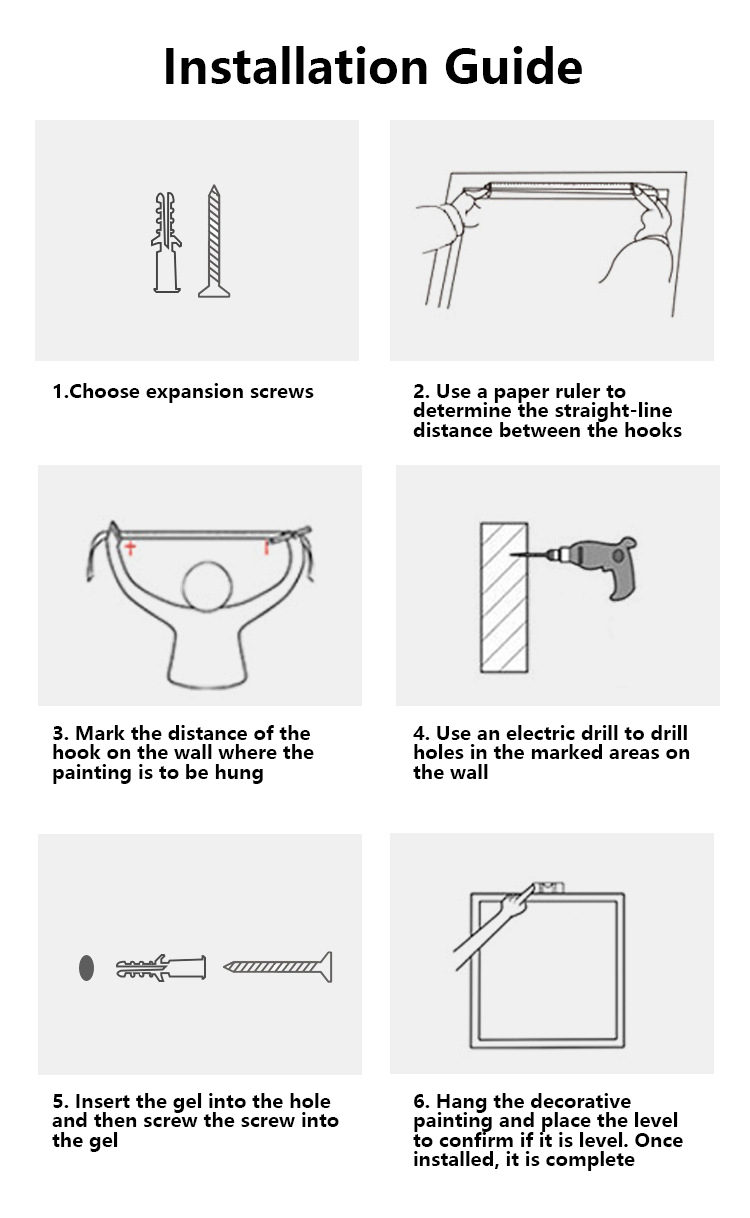 Installation Guide

1.Choose expansion screws

2. Use a paper ruler to determine the straight-line distance between the hooks

3. Mark the distance of the hook on the wall where the painting is to be hung

4. Use an electric drill to drill holes in the marked areas on the wall

5. Insert the gel into the hole and then screw the screw into the gel

6. Hang the decorative painting and place the level to confirm if it is level. Once installed, it is complete